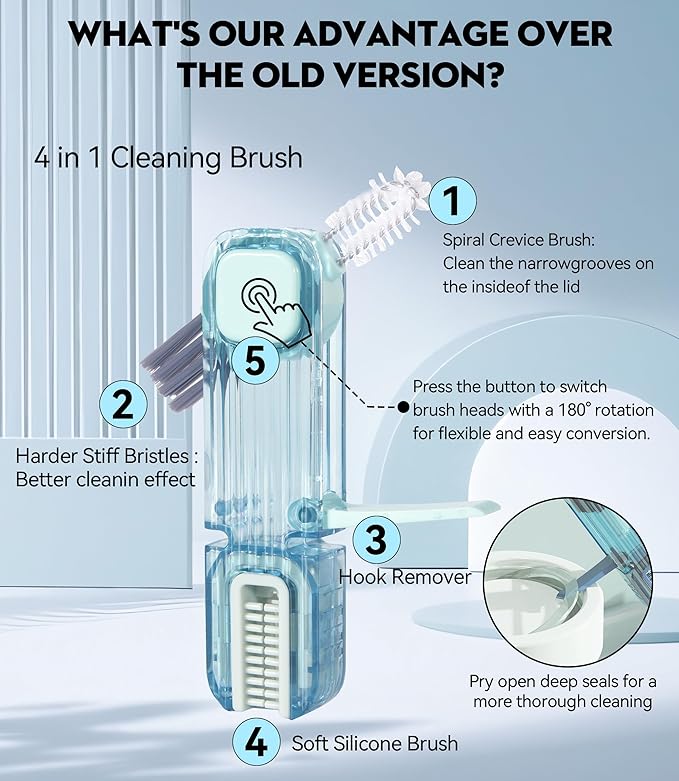 WHAT'S OUR ADVANTAGE OVER THE OLD VERSION?

4 in 1 Cleaning Brush

1
Spiral Crevice Brush: Clean the narrowgrooves on the insideof the lid

5
Press the button to switch brush heads with a 180° rotation for flexible and easy conversion.

2
Harder Stiff Bristles : Better cleanin effect

3
Hook Remover

Pry open deep seals for a more thorough cleaning

4
Soft Silicone Brush