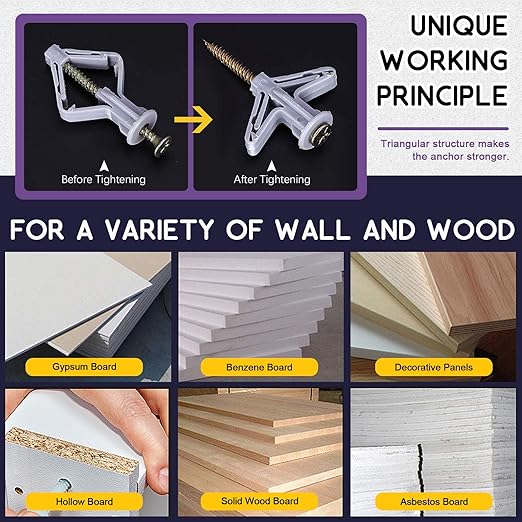 Before Tightening

After Tightening

UNIQUE WORKING PRINCIPLE

Triangular structure makes the anchor stronger.

FOR A VARIETY OF WALL AND WOOD

Gypsum Board

Benzene Board

Decorative Panels

Hollow Board

Solid Wood Board

Asbestos Board