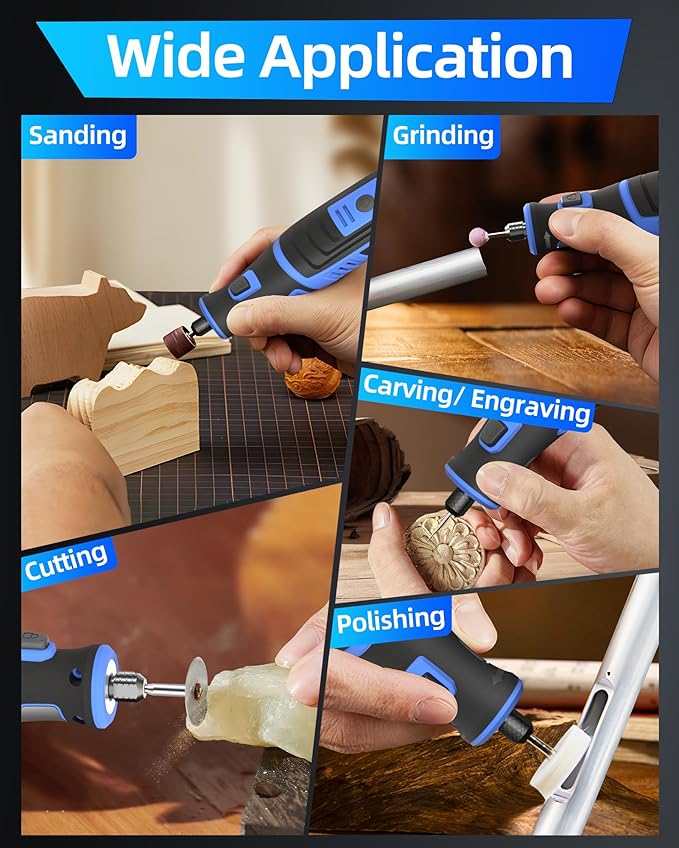 Wide Application

Sanding

Grinding

Carving/ Engraving

Cutting

Polishing