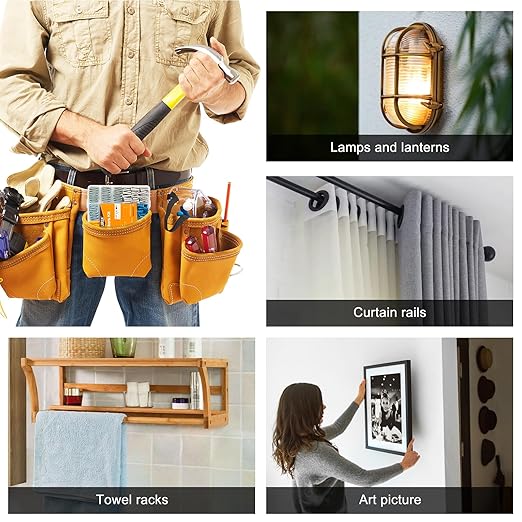 Lamps and lanterns

Curtain rails

Towel racks

Art picture