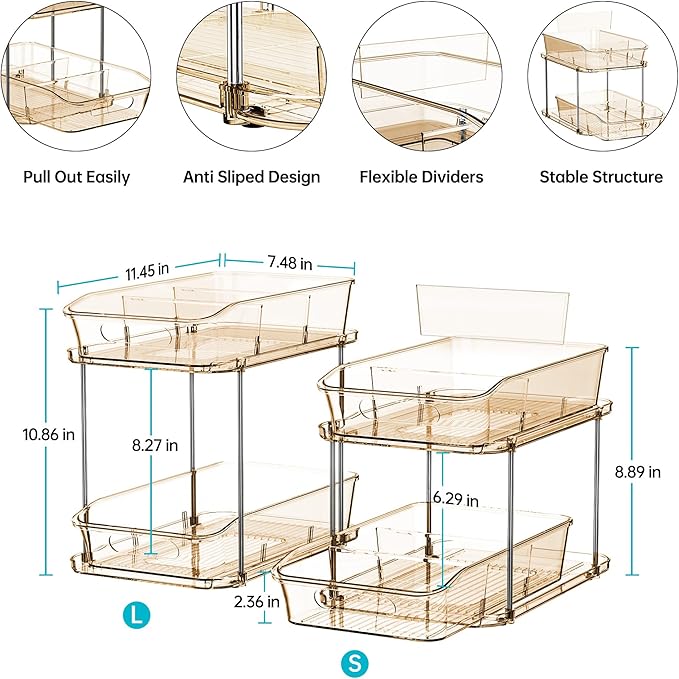 Pull Out Easily

Anti Sliped Design

Flexible Dividers

Stable Structure

11.45 in

7.48 in

10.86 in

8.27 in

6.29 in

8.89 in

2.36 in

L

S