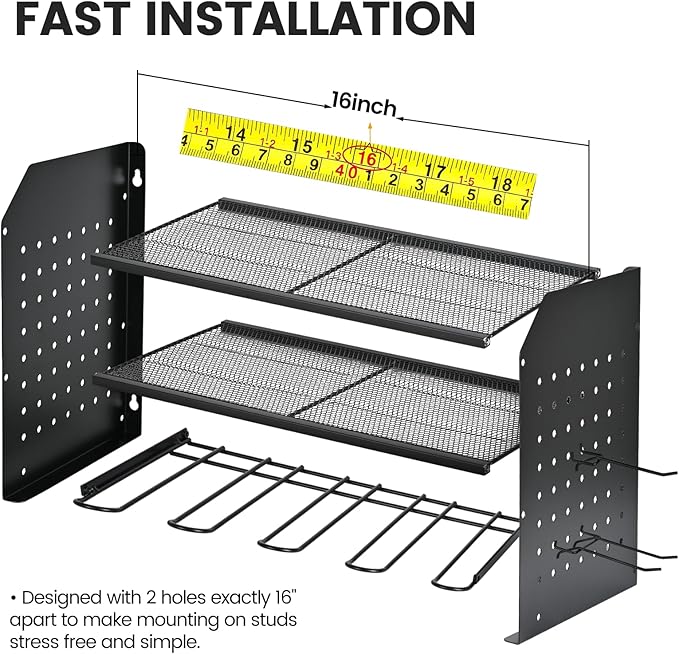 FAST INSTALLATION

16inch

1-1 14 1-2 15 1-3 16 1-4 17 1-5 18
4 5 6 7 8 9 40 1 2 3 4 5 6 7

• Designed with 2 holes exactly 16" apart to make mounting on studs stress free and simple.