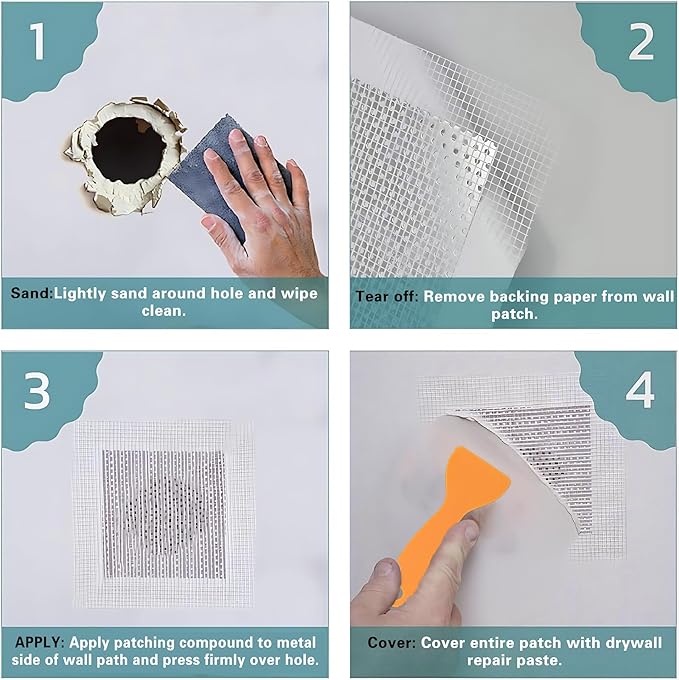 1

Sand:Lightly sand around hole and wipe clean.

2

Tear off: Remove backing paper from wall patch.

3

APPLY: Apply patching compound to metal side of wall path and press firmly over hole.

4

Cover: Cover entire patch with drywall repair paste.