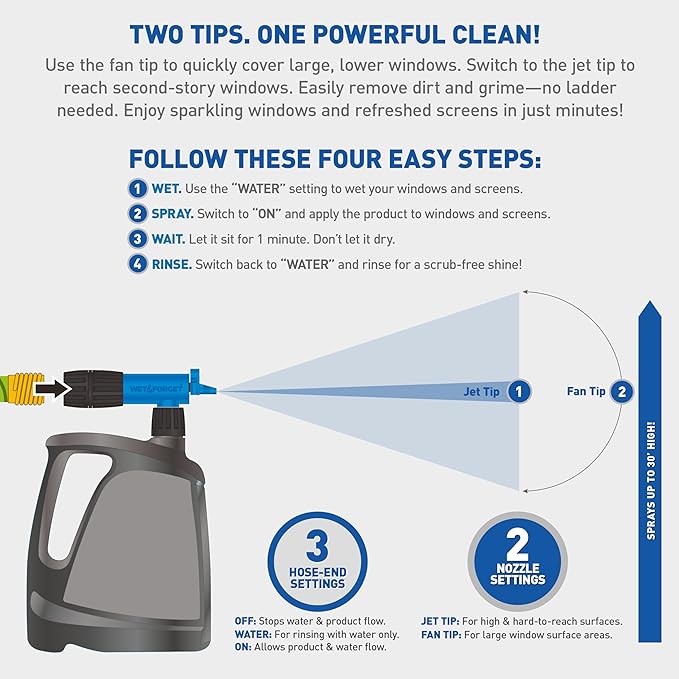 TWO TIPS. ONE POWERFUL CLEAN!

Use the fan tip to quickly cover large, lower windows. Switch to the jet tip to reach second-story windows. Easily remove dirt and grime—no ladder needed. Enjoy sparkling windows and refreshed screens in just minutes!

FOLLOW THESE FOUR EASY STEPS:

1 WET. Use the "WATER" setting to wet your windows and screens.

2 SPRAY. Switch to "ON" and apply the product to windows and screens.

3 WAIT. Let it sit for 1 minute. Don't let it dry.

4 RINSE. Switch back to "WATER" and rinse for a scrub-free shine!

WET&FORGET

Jet Tip 1

Fan Tip 2

SPRAYS UP TO 30' HIGH!

3 HOSE-END SETTINGS

OFF: Stops water & product flow.
WATER: For rinsing with water only.
ON: Allows product & water flow.

2 NOZZLE SETTINGS

JET TIP: For high & hard-to-reach surfaces.
FAN TIP: For large window surface areas.