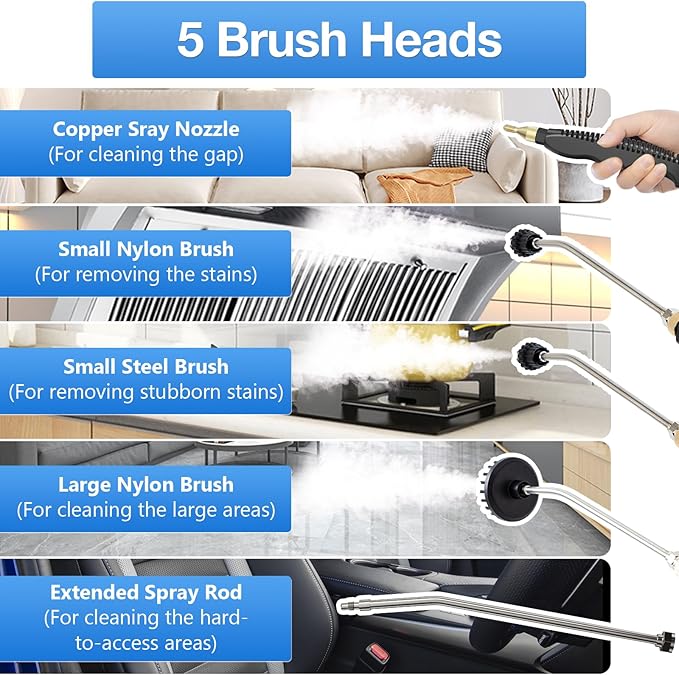 5 Brush Heads

Copper Sray Nozzle
(For cleaning the gap)

Small Nylon Brush
(For removing the stains)

Small Steel Brush
(For removing stubborn stains)

Large Nylon Brush
(For cleaning the large areas)

Extended Spray Rod
(For cleaning the hard-to-access areas)