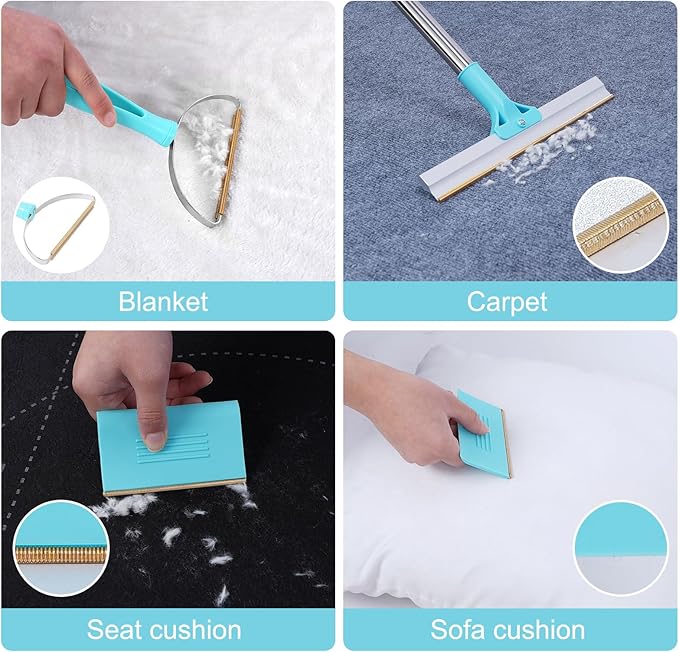 Blanket

Carpet

Seat cushion

Sofa cushion