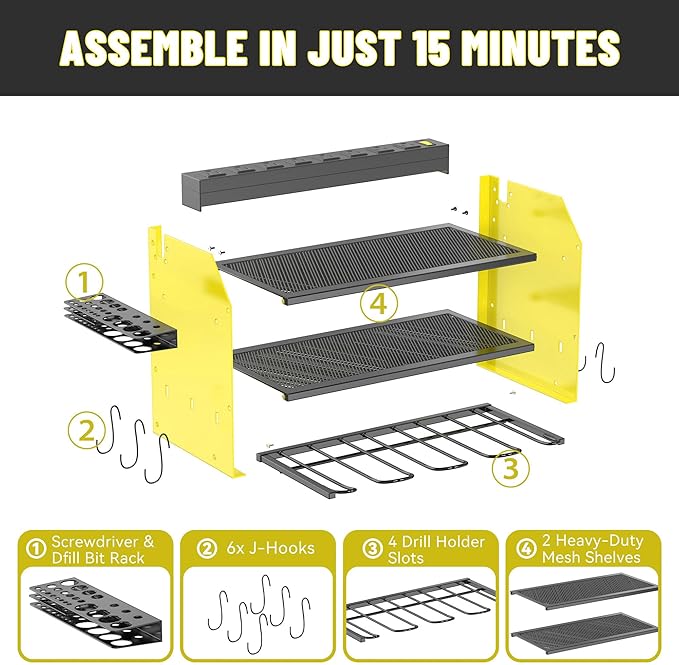 ASSEMBLE IN JUST 15 MINUTES

1

4

2

3

① Screwdriver & Dfill Bit Rack

② 6x J-Hooks

③ 4 Drill Holder Slots

④ 2 Heavy-Duty Mesh Shelves