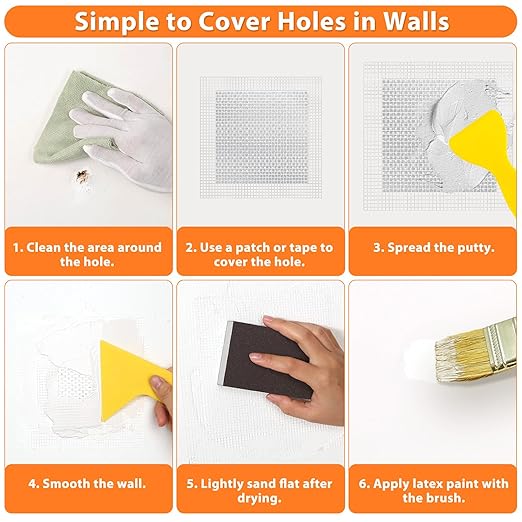 Simple to Cover Holes in Walls

1. Clean the area around the hole.

2. Use a patch or tape to cover the hole.

3. Spread the putty.

4. Smooth the wall.

5. Lightly sand flat after drying.

6. Apply latex paint with the brush.