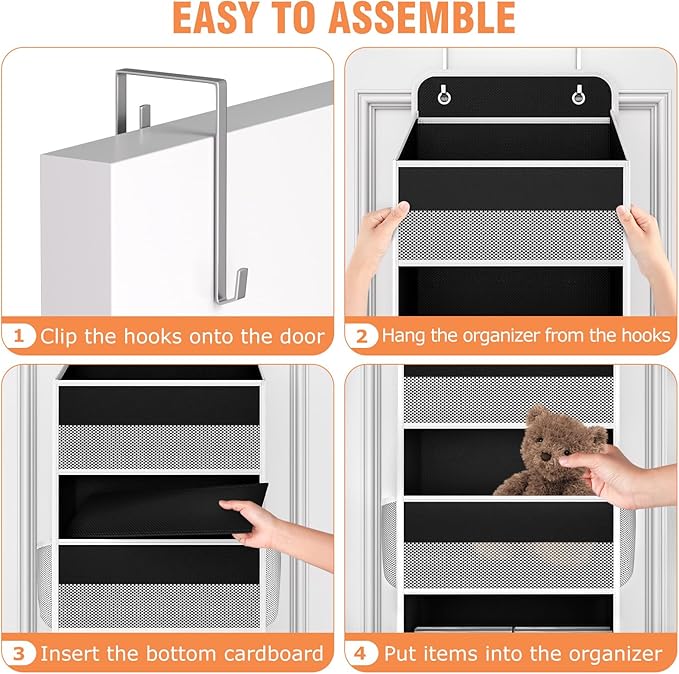 EASY TO ASSEMBLE

1 Clip the hooks onto the door

2 Hang the organizer from the hooks

3 Insert the bottom cardboard

4 Put items into the organizer