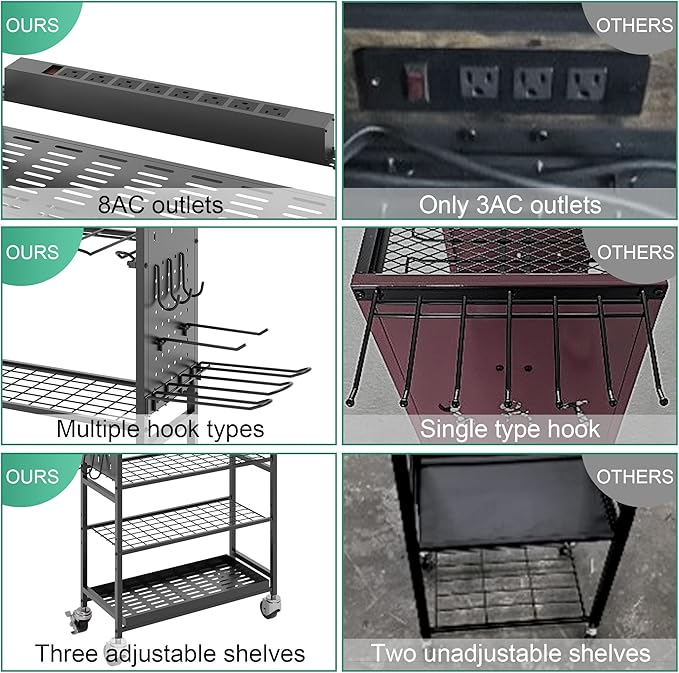 OURS

8AC outlets

OTHERS

Only 3AC outlets

OURS

Multiple hook types

OTHERS

Single type hook

OURS

Three adjustable shelves

OTHERS

Two unadjustable shelves