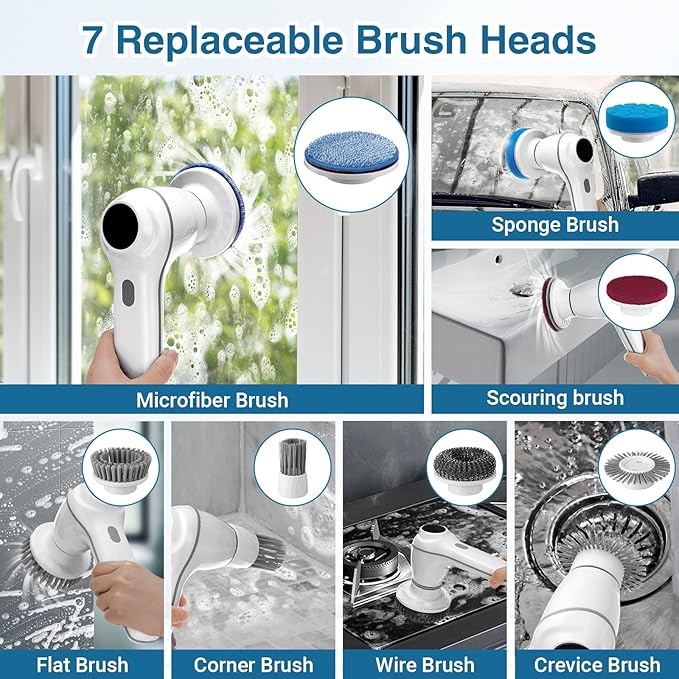 7 Replaceable Brush Heads

Microfiber Brush

Sponge Brush

Scouring brush

Flat Brush

Corner Brush

Wire Brush

Crevice Brush