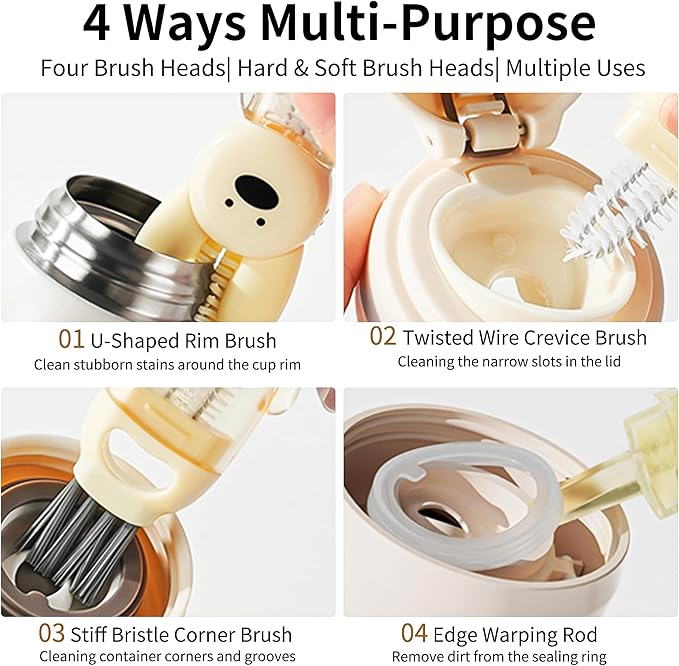 4 Ways Multi-Purpose

Four Brush Heads| Hard & Soft Brush Heads| Multiple Uses

01 U-Shaped Rim Brush
Clean stubborn stains around the cup rim

02 Twisted Wire Crevice Brush
Cleaning the narrow slots in the lid

03 Stiff Bristle Corner Brush
Cleaning container corners and grooves

04 Edge Warping Rod
Remove dirt from the sealing ring