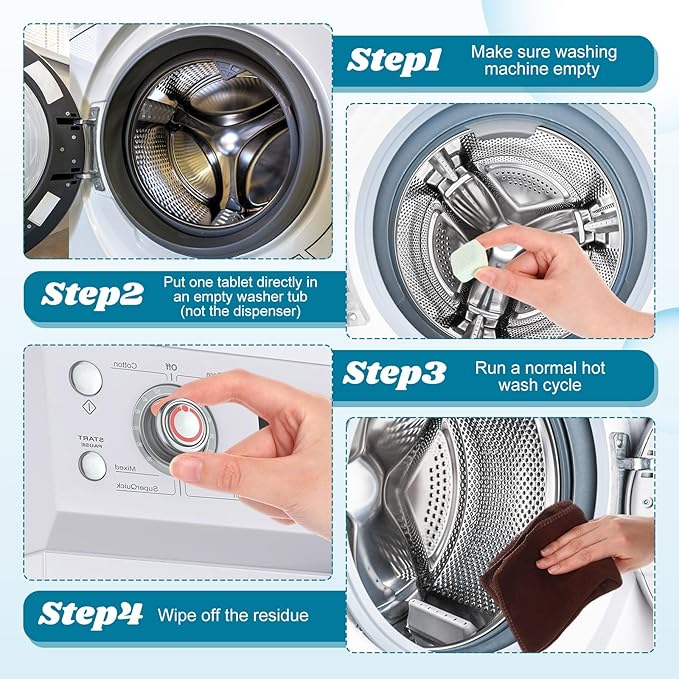 Step1 Make sure washing machine empty

Step2 Put one tablet directly in an empty washer tub (not the dispenser)

Cotton
Off
START PAUSE
Mixed
SuperQuick

Step3 Run a normal hot wash cycle

Step4 Wipe off the residue