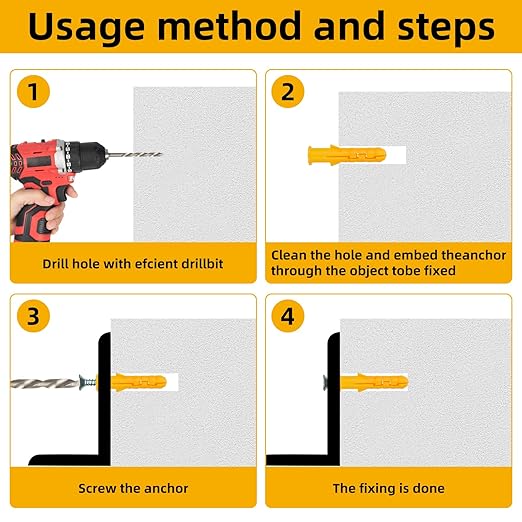 Usage method and steps

1

Drill hole with efcient drillbit

2

Clean the hole and embed theanchor through the object tobe fixed

3

Screw the anchor

4

The fixing is done