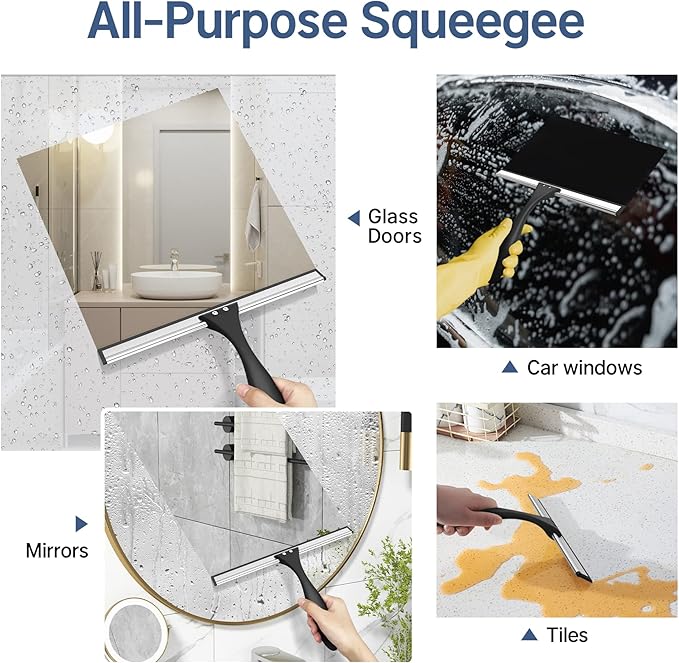 All-Purpose Squeegee

Glass Doors

Car windows

Mirrors

Tiles