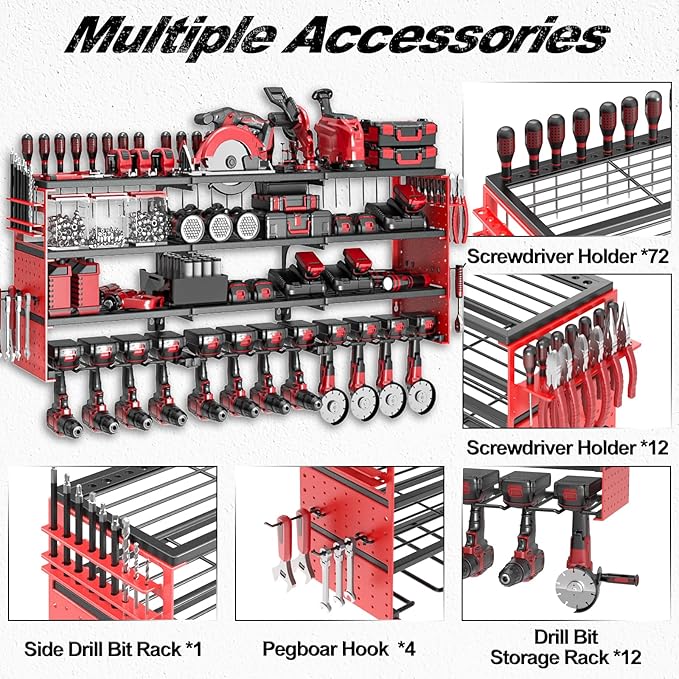 Multiple Accessories

Screwdriver Holder *72

Screwdriver Holder *12

Side Drill Bit Rack *1

Pegboar Hook *4

Drill Bit Storage Rack *12