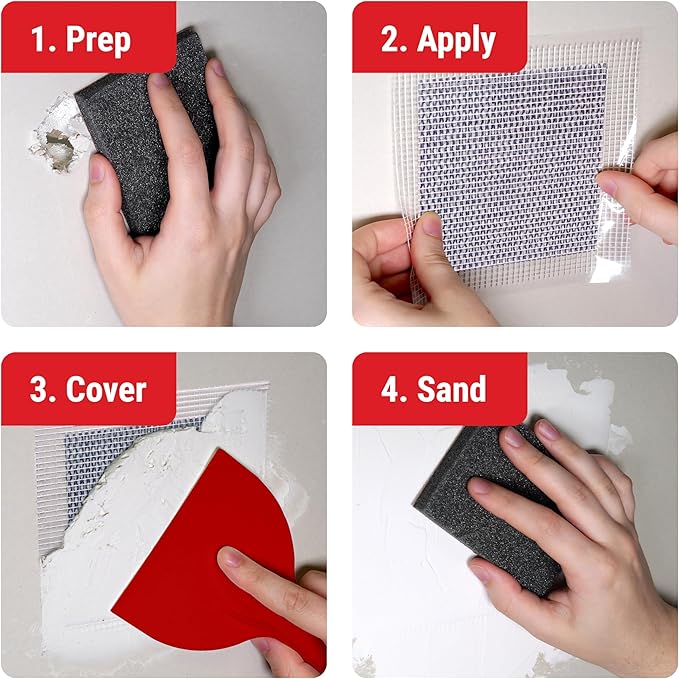 1. Prep

2. Apply

3. Cover

4. Sand