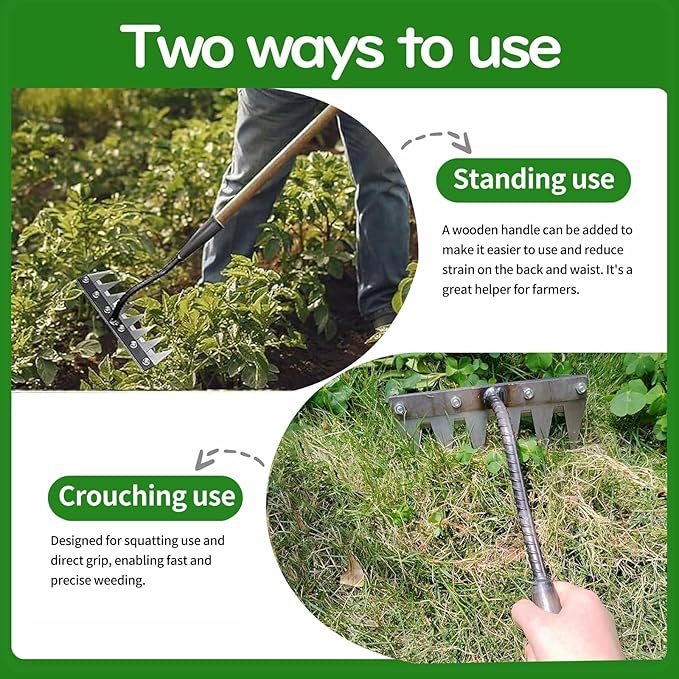 Two ways to use

Standing use

A wooden handle can be added to make it easier to use and reduce strain on the back and waist. It's a great helper for farmers.

Crouching use

Designed for squatting use and direct grip, enabling fast and precise weeding.