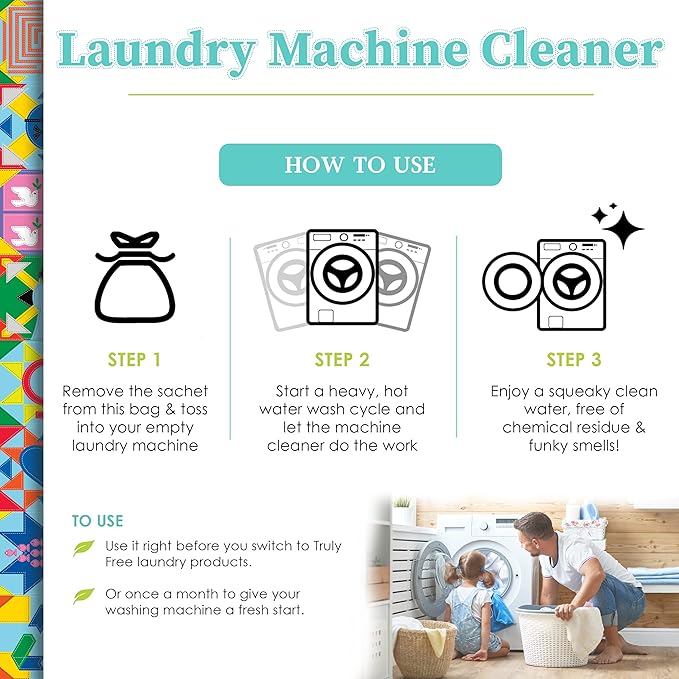 Laundry Machine Cleaner

HOW TO USE

STEP 1

Remove the sachet from this bag & toss into your empty laundry machine

STEP 2

Start a heavy, hot water wash cycle and let the machine cleaner do the work

STEP 3

Enjoy a squeaky clean water, free of chemical residue & funky smells!

TO USE

Use it right before you switch to Truly Free laundry products.

Or once a month to give your washing machine a fresh start.