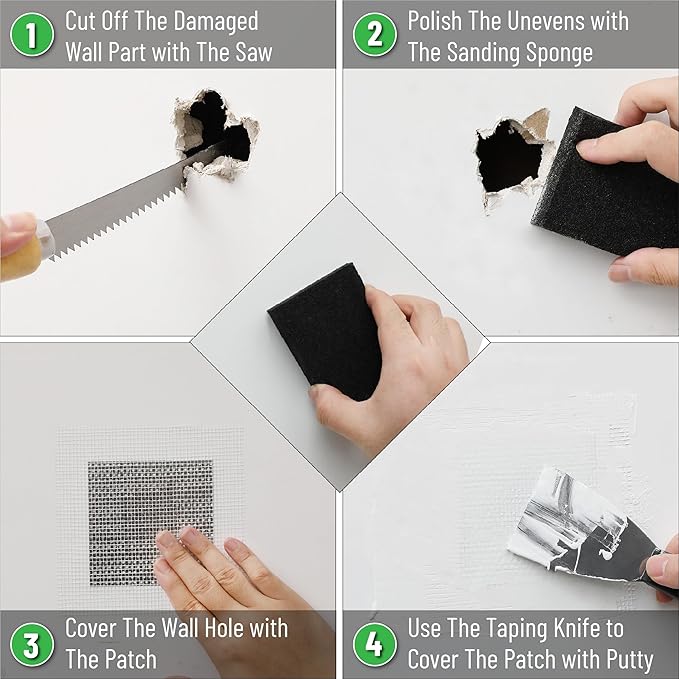 1 Cut Off The Damaged Wall Part with The Saw

2 Polish The Unevens with The Sanding Sponge

3 Cover The Wall Hole with The Patch

4 Use The Taping Knife to Cover The Patch with Putty