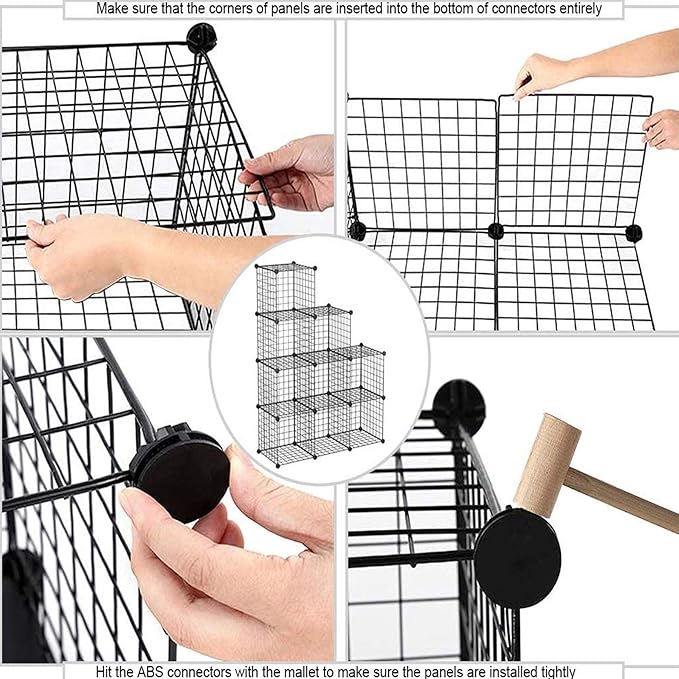 Make sure that the corners of panels are inserted into the bottom of connectors entirely

Hit the ABS connectors with the mallet to make sure the panels are installed tightly