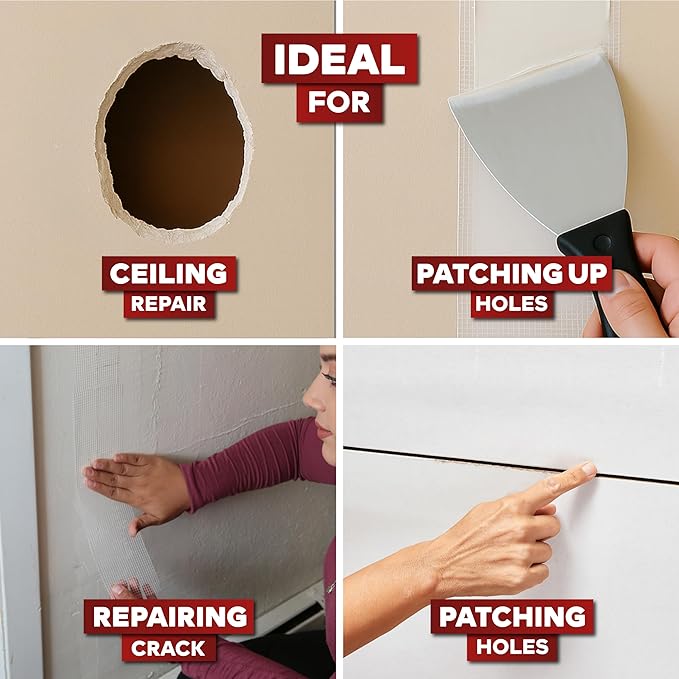 IDEAL
FOR

CEILING
REPAIR

PATCHING UP
HOLES

REPAIRING
CRACK

PATCHING
HOLES