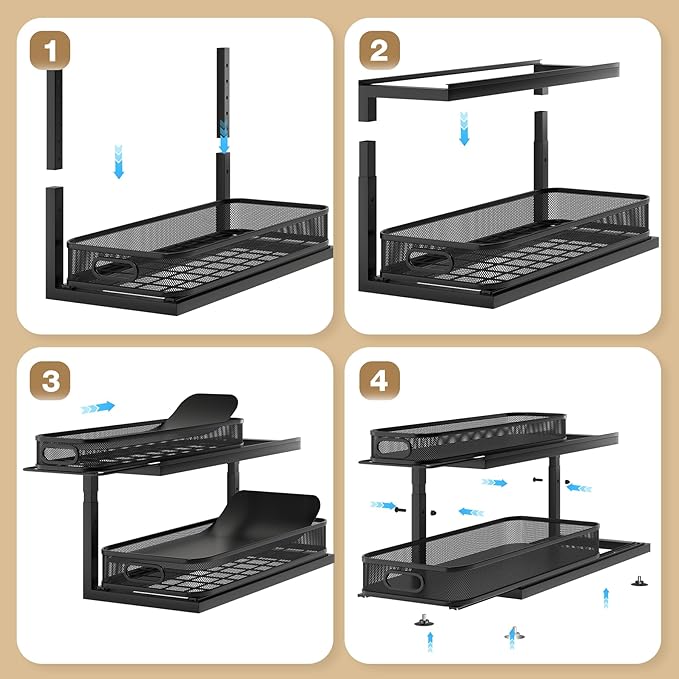 1

2

3

4