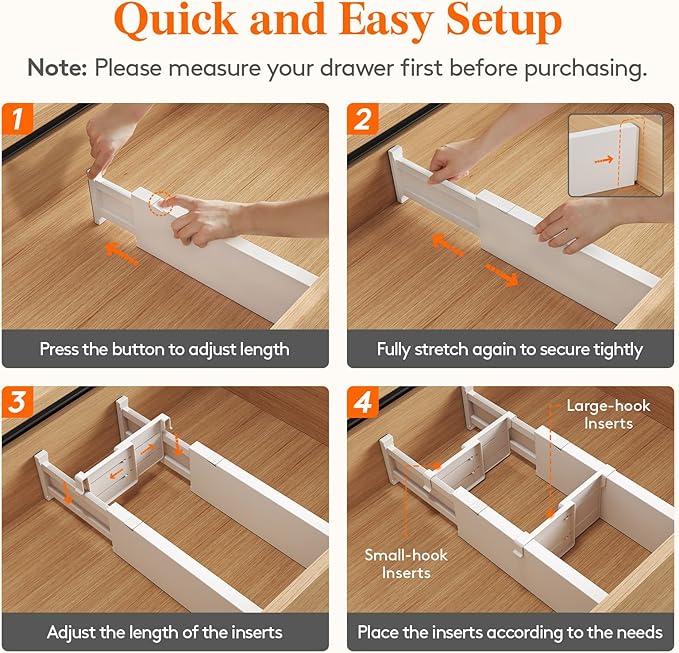 Quick and Easy Setup

Note: Please measure your drawer first before purchasing.

1

Press the button to adjust length

2

Fully stretch again to secure tightly

3

Adjust the length of the inserts

4

Large-hook Inserts

Small-hook Inserts

Place the inserts according to the needs