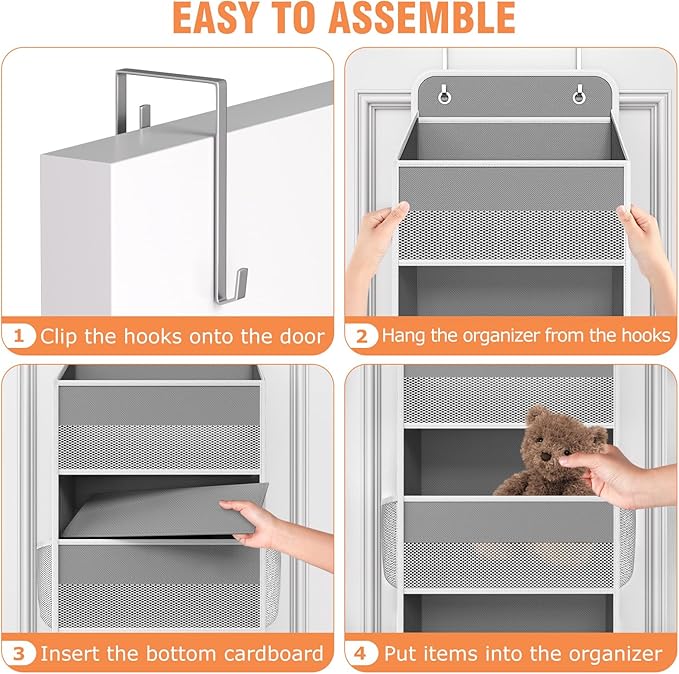 EASY TO ASSEMBLE

1 Clip the hooks onto the door

2 Hang the organizer from the hooks

3 Insert the bottom cardboard

4 Put items into the organizer