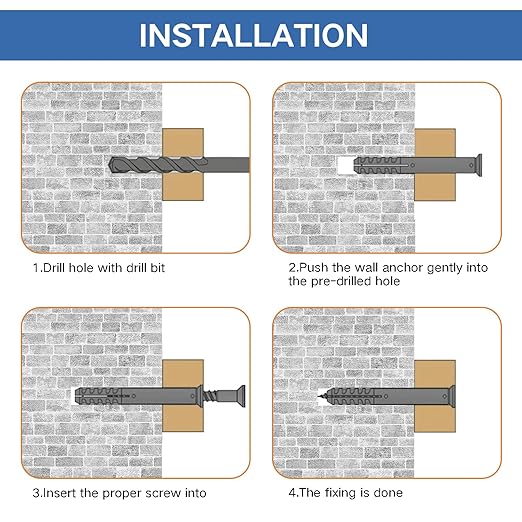 INSTALLATION

1.Drill hole with drill bit

2.Push the wall anchor gently into the pre-drilled hole

3.Insert the proper screw into

4.The fixing is done