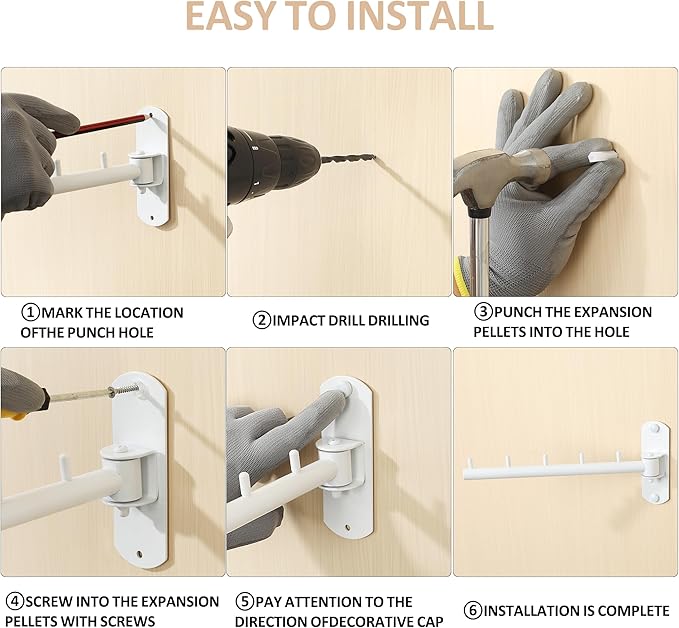 EASY TO INSTALL

①MARK THE LOCATION OFTHE PUNCH HOLE

②IMPACT DRILL DRILLING

③PUNCH THE EXPANSION PELLETS INTO THE HOLE

④SCREW INTO THE EXPANSION PELLETS WITH SCREWS

⑤PAY ATTENTION TO THE DIRECTION OFDECORATIVE CAP

⑥INSTALLATION IS COMPLETE