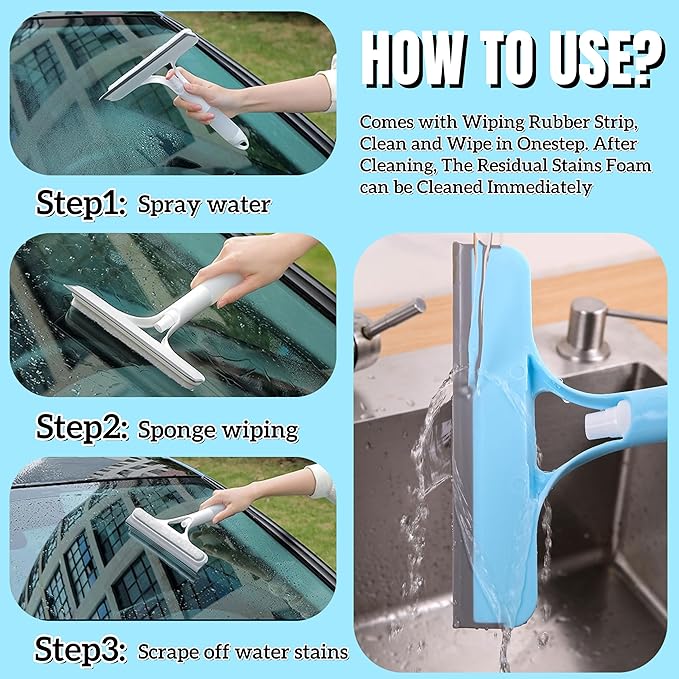 HOW TO USE?

Comes with Wiping Rubber Strip, Clean and Wipe in Onestep. After Cleaning, The Residual Stains Foam can be Cleaned Immediately

Step1: Spray water

Step2: Sponge wiping

Step3: Scrape off water stains