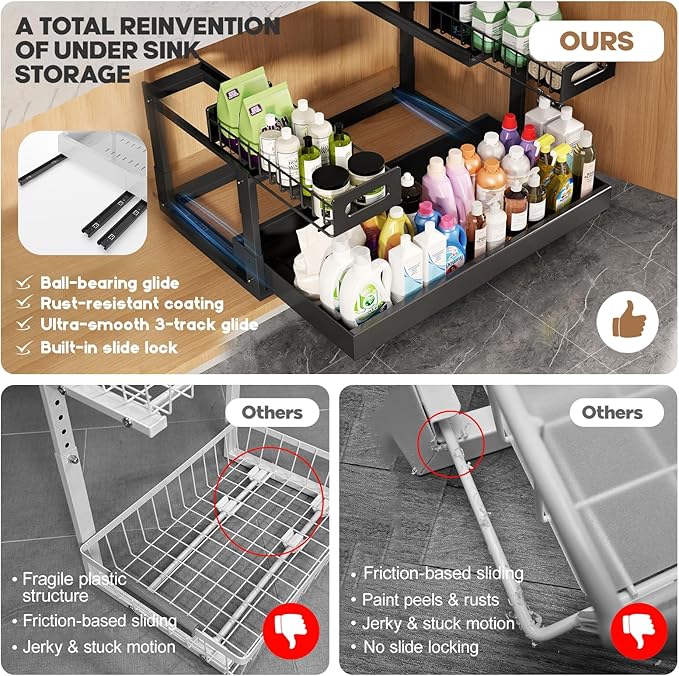 A TOTAL REINVENTION OF UNDER SINK STORAGE

OURS

Ball-bearing glide
Rust-resistant coating
Ultra-smooth 3-track glide
Built-in slide lock

Others

• Fragile plastic structure
• Friction-based sliding
• Jerky & stuck motion

Others

• Friction-based sliding
• Paint peels & rusts
• Jerky & stuck motion
• No slide locking