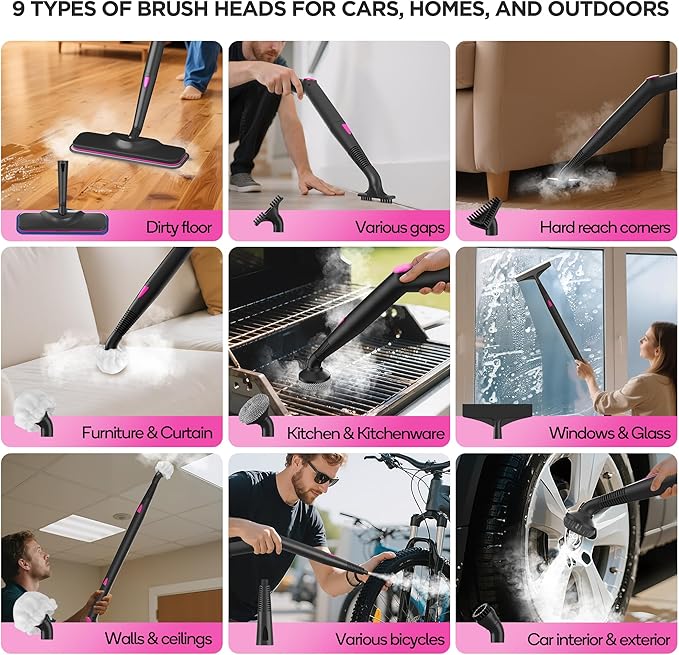 9 TYPES OF BRUSH HEADS FOR CARS, HOMES, AND OUTDOORS

Dirty floor

Various gaps

Hard reach corners

Furniture & Curtain

Kitchen & Kitchenware

Windows & Glass

Walls & ceilings

Various bicycles

Car interior & exterior