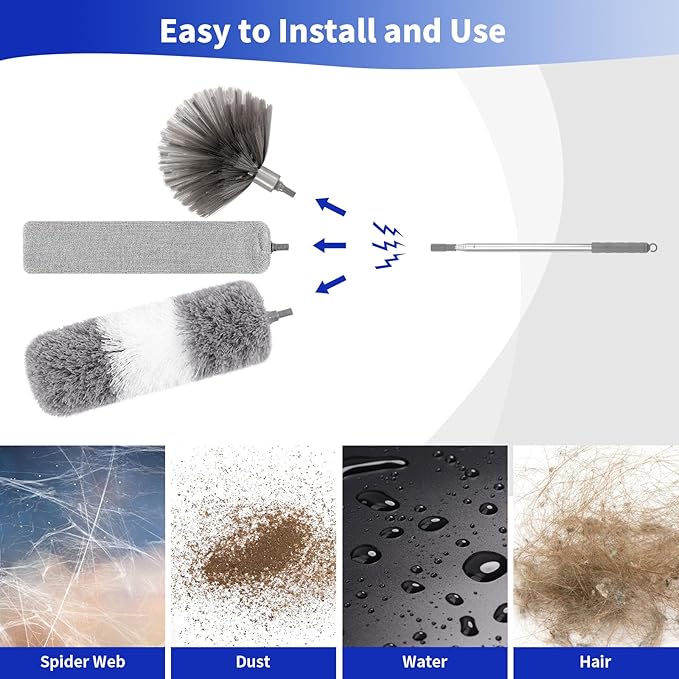 Easy to Install and Use

Spider Web

Dust

Water

Hair