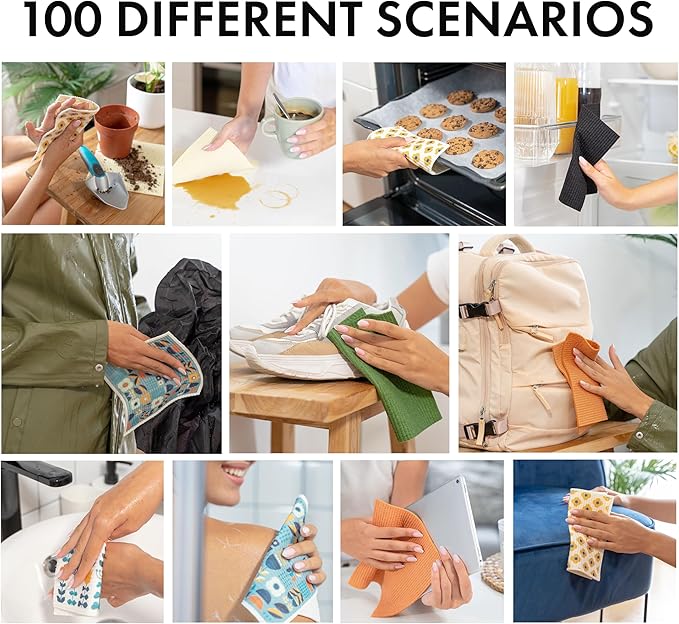 100 DIFFERENT SCENARIOS