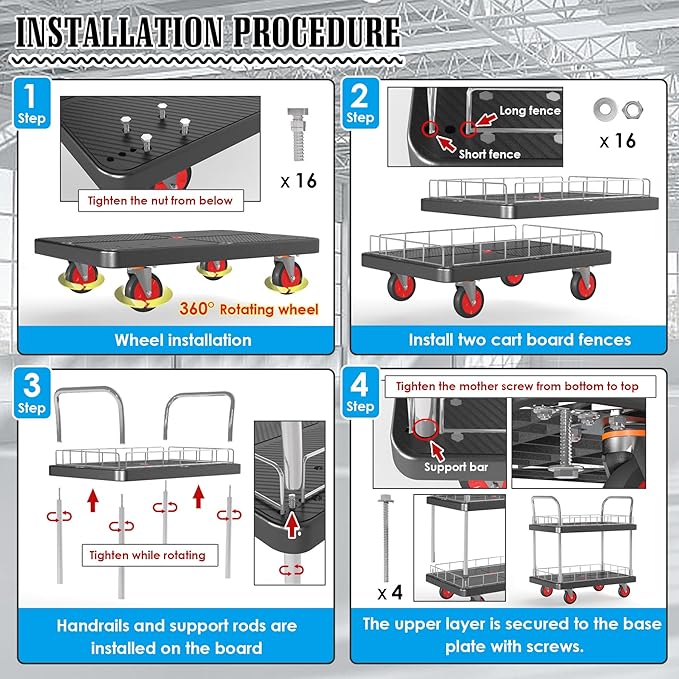 INSTALLATION PROCEDURE

1 Step

x 16

Tighten the nut from below

360° Rotating wheel

Wheel installation

2 Step

Long fence

Short fence

x 16

Install two cart board fences

3 Step

Tighten while rotating

Handrails and support rods are installed on the board

4 Step

Tighten the mother screw from bottom to top

Support bar

x 4

The upper layer is secured to the base plate with screws.