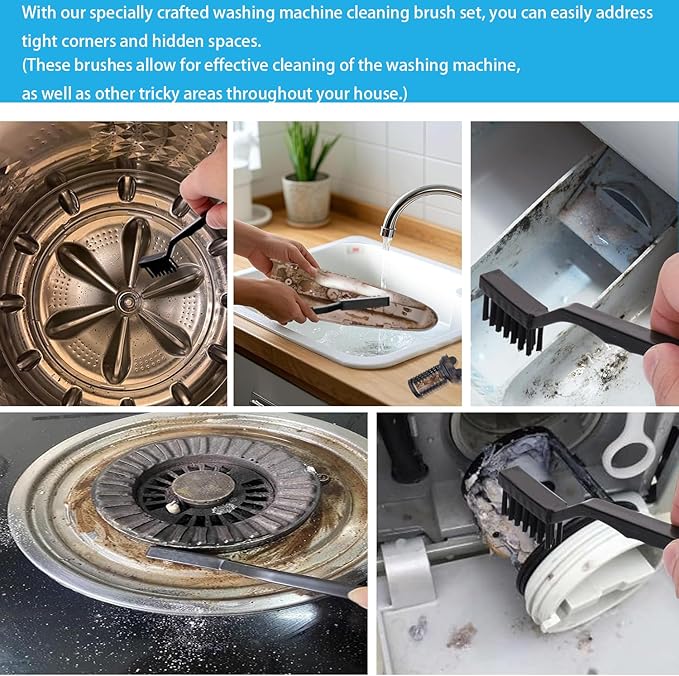 With our specially crafted washing machine cleaning brush set, you can easily address tight corners and hidden spaces.
(These brushes allow for effective cleaning of the washing machine, as well as other tricky areas throughout your house.)