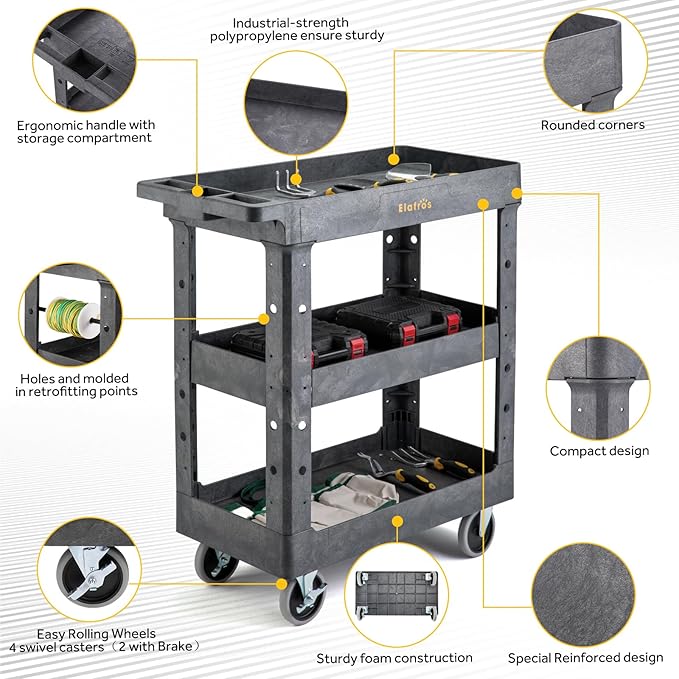 Industrial-strength polypropylene ensure sturdy

Ergonomic handle with storage compartment

Rounded corners

Elafros

Holes and molded in retrofitting points

Compact design

Easy Rolling Wheels
4 swivel casters（2 with Brake）

Sturdy foam construction

Special Reinforced design