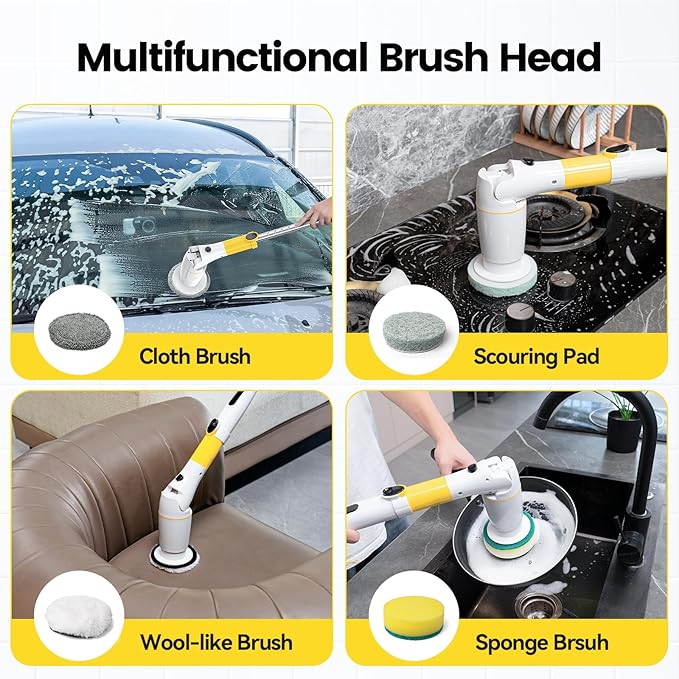 Multifunctional Brush Head

Cloth Brush

Scouring Pad

Wool-like Brush

Sponge Brsuh