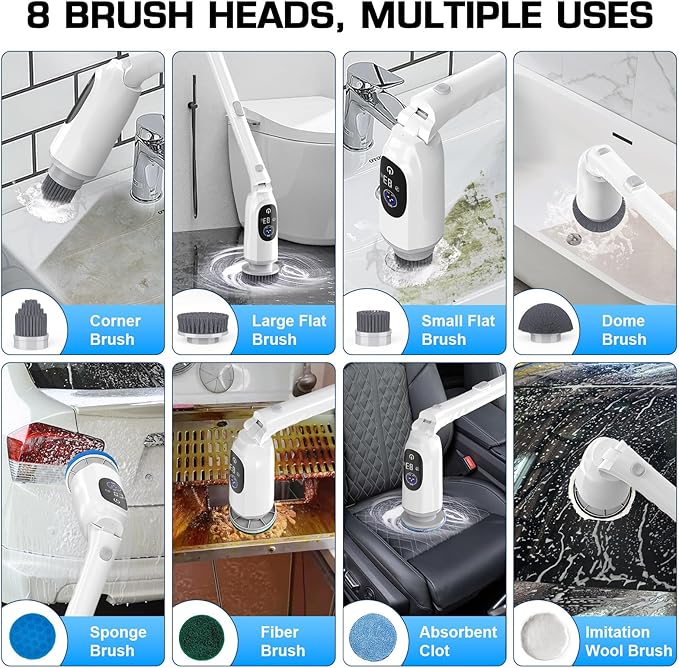 8 BRUSH HEADS, MULTIPLE USES

Corner Brush

Large Flat Brush

Small Flat Brush

Dome Brush

Sponge Brush

Fiber Brush

Absorbent Clot

Imitation Wool Brush