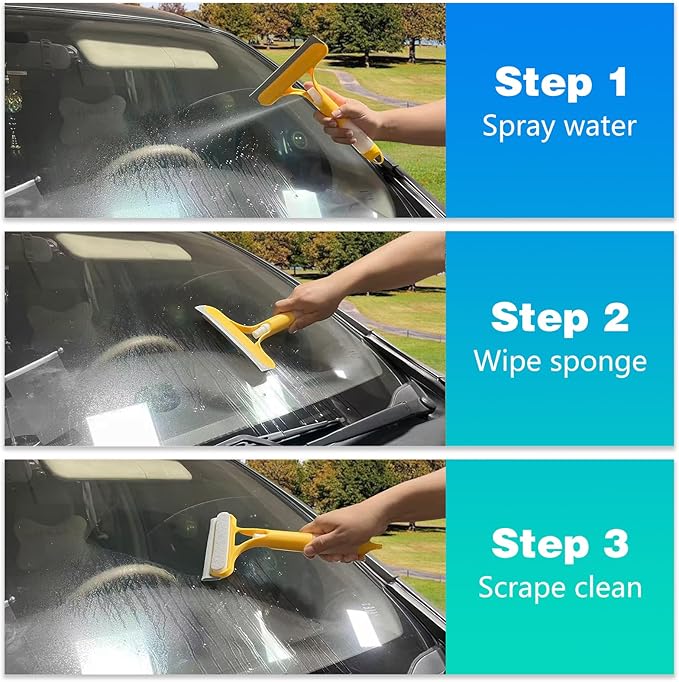 Step 1
Spray water

Step 2
Wipe sponge

Step 3
Scrape clean