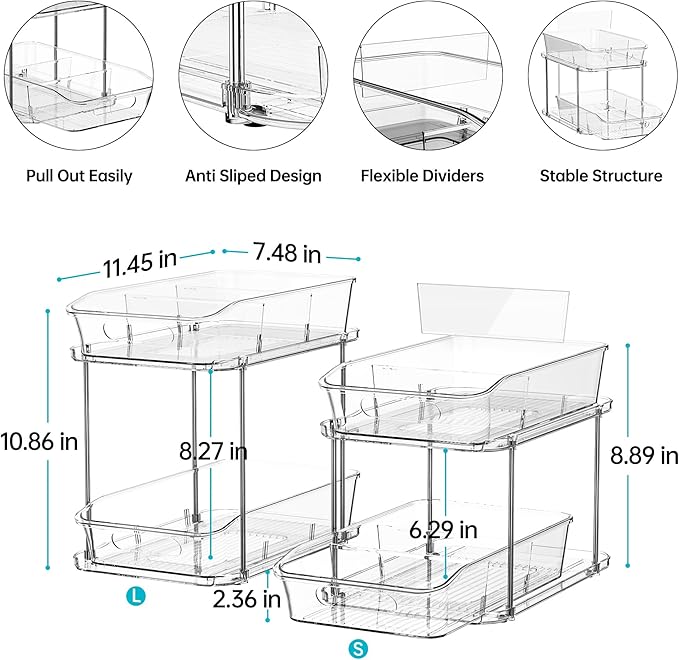 Pull Out Easily

Anti Sliped Design

Flexible Dividers

Stable Structure

11.45 in

7.48 in

10.86 in

8.27 in

8.89 in

6.29 in

2.36 in

L

S