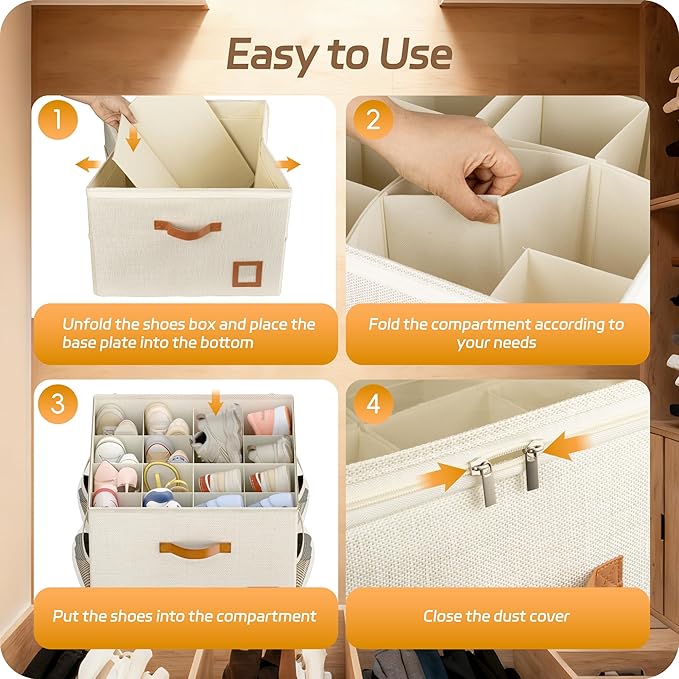 Easy to Use

1

Unfold the shoes box and place the base plate into the bottom

2

Fold the compartment according to your needs

3

Put the shoes into the compartment

4

Close the dust cover