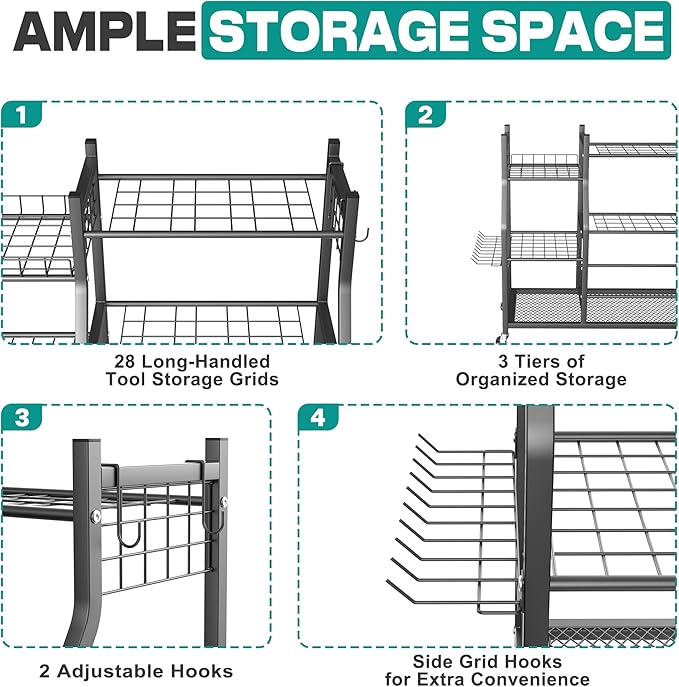 AMPLE STORAGE SPACE

1

28 Long-Handled Tool Storage Grids

2

3 Tiers of Organized Storage

3

2 Adjustable Hooks

4

Side Grid Hooks for Extra Convenience