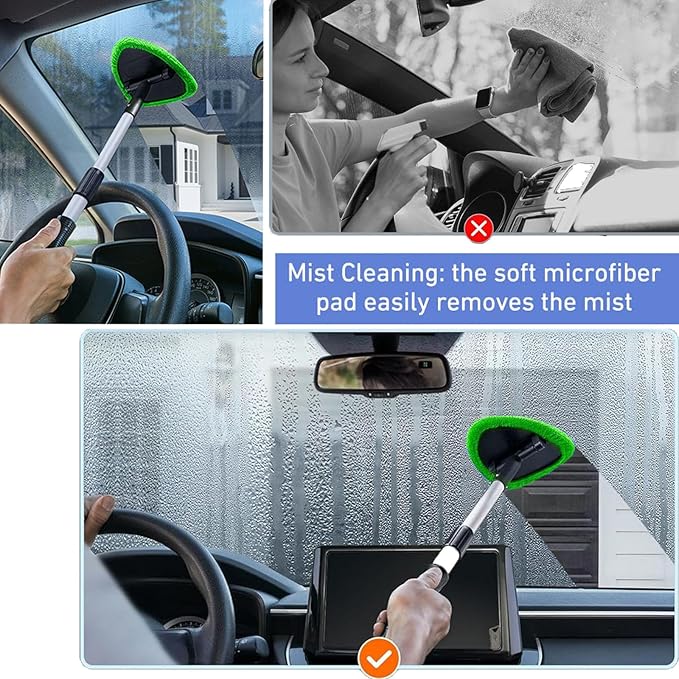 Mist Cleaning: the soft microfiber pad easily removes the mist