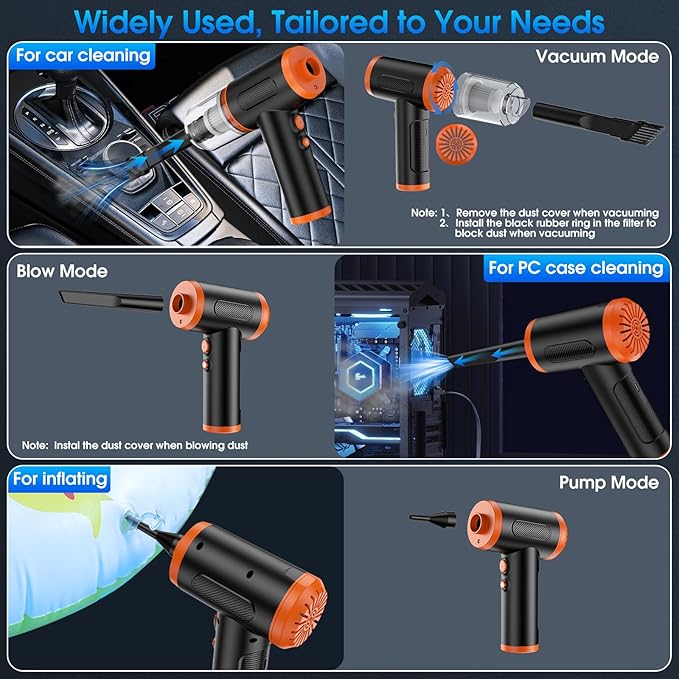 Widely Used, Tailored to Your Needs

For car cleaning

Vacuum Mode

Note: 1、Remove the dust cover when vacuuming
2. Install the black rubber ring in the filter to block dust when vacuuming

Blow Mode

Note: Instal the dust cover when blowing dust

For PC case cleaning

For inflating

Pump Mode