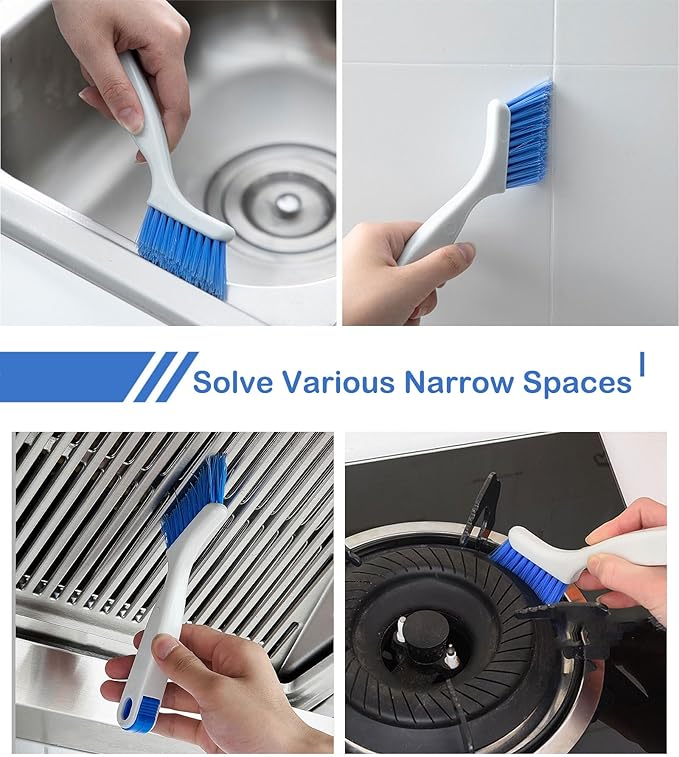 Solve Various Narrow Spaces