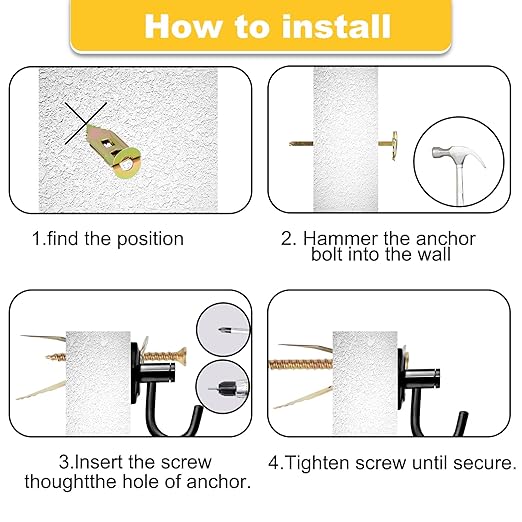 How to install

1.find the position

2. Hammer the anchor bolt into the wall

3.Insert the screw thoughtthe hole of anchor.

4.Tighten screw until secure.