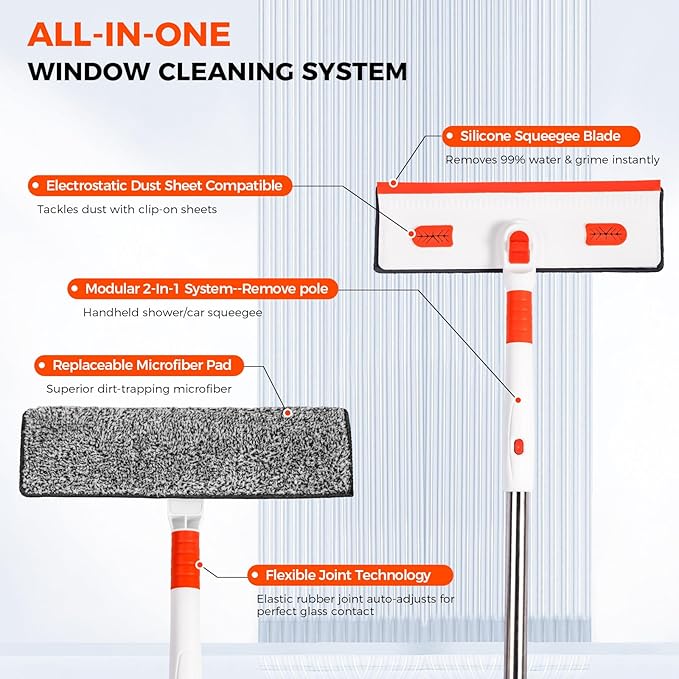 ALL-IN-ONE
WINDOW CLEANING SYSTEM

Silicone Squeegee Blade
Removes 99% water & grime instantly

Electrostatic Dust Sheet Compatible
Tackles dust with clip-on sheets

Modular 2-In-1 System--Remove pole
Handheld shower/car squeegee

Replaceable Microfiber Pad
Superior dirt-trapping microfiber

Flexible Joint Technology
Elastic rubber joint auto-adjusts for perfect glass contact